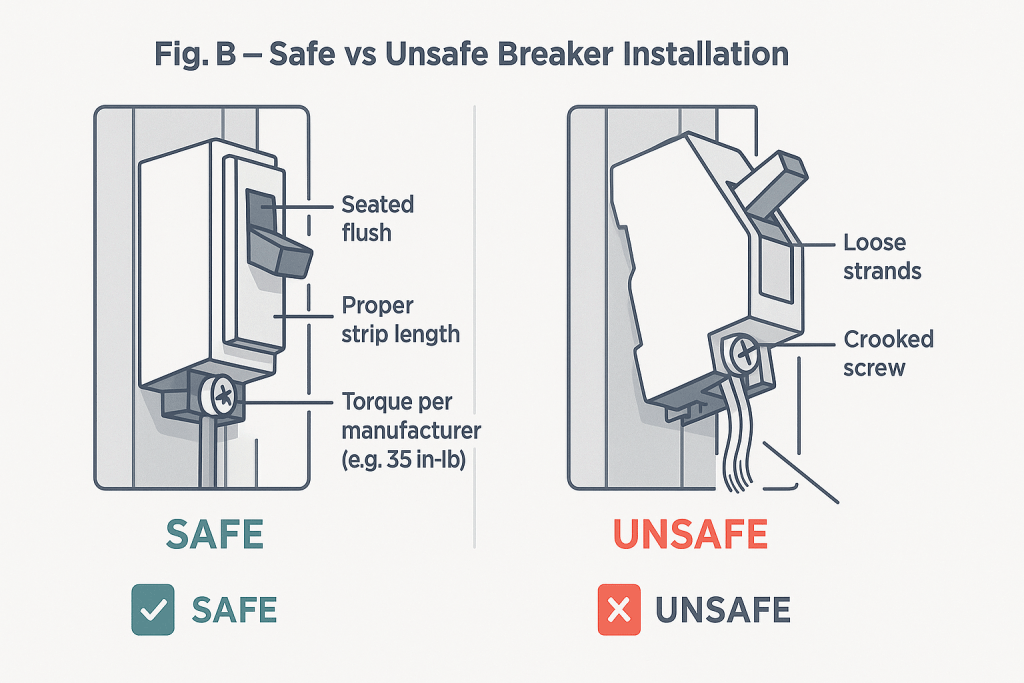 Fig. B – Safe vs Unsafe Breaker Installation

Seated flush

Proper strip length

Torque per manufacturer (e.g. 35 in-lb)

SAFE

SAFE

Loose strands

Crooked screw

UNSAFE

UNSAFE